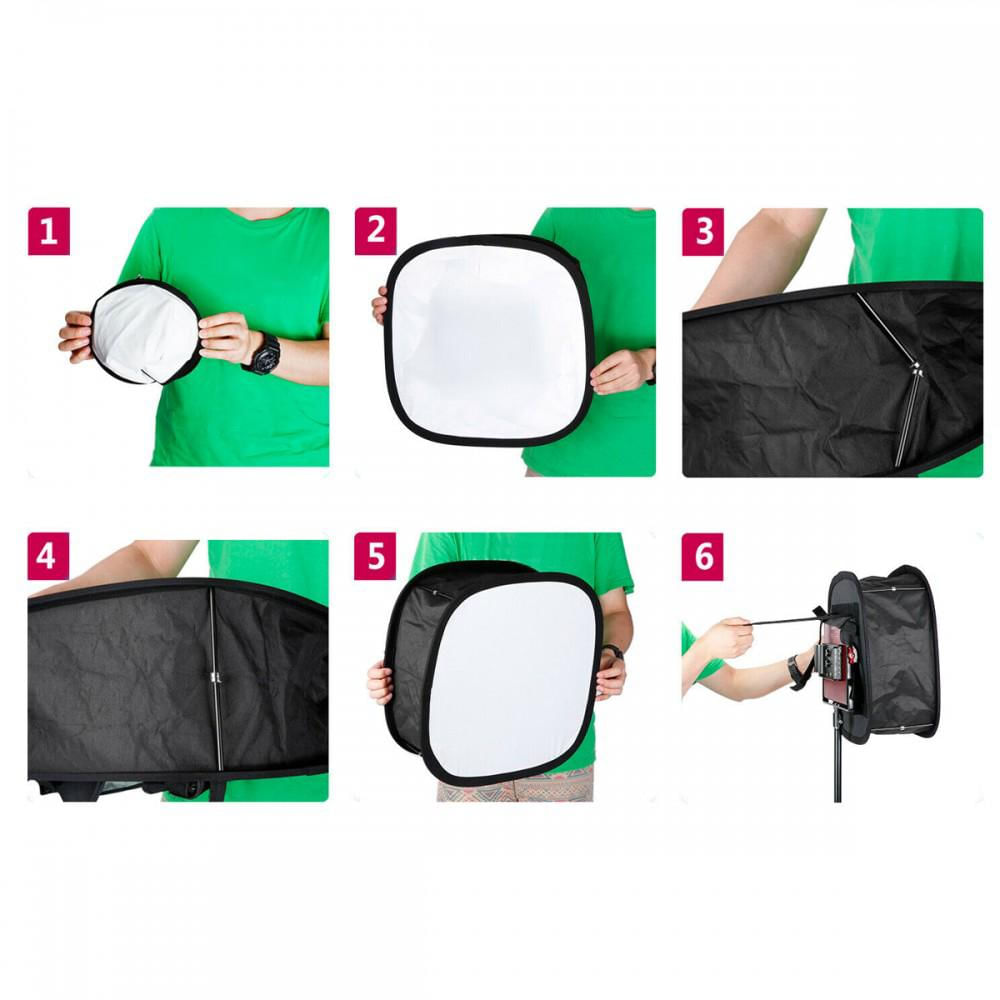 1

2

3

4

5

6