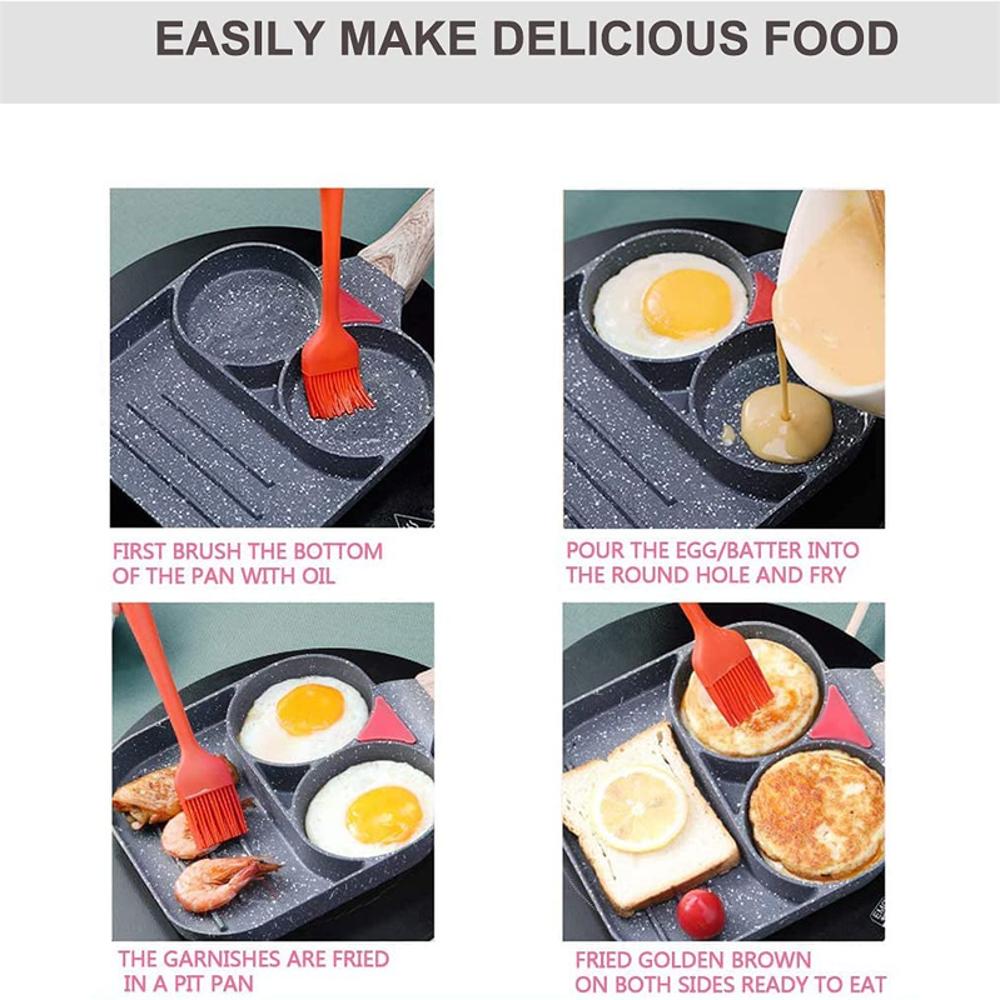 EASILY MAKE DELICIOUS FOOD

FIRST BRUSH THE BOTTOM OF THE PAN WITH OIL

POUR THE EGG/BATTER INTO THE ROUND HOLE AND FRY

THE GARNISHES ARE FRIED IN A PIT PAN

FRIED GOLDEN BROWN ON BOTH SIDES READY TO EAT