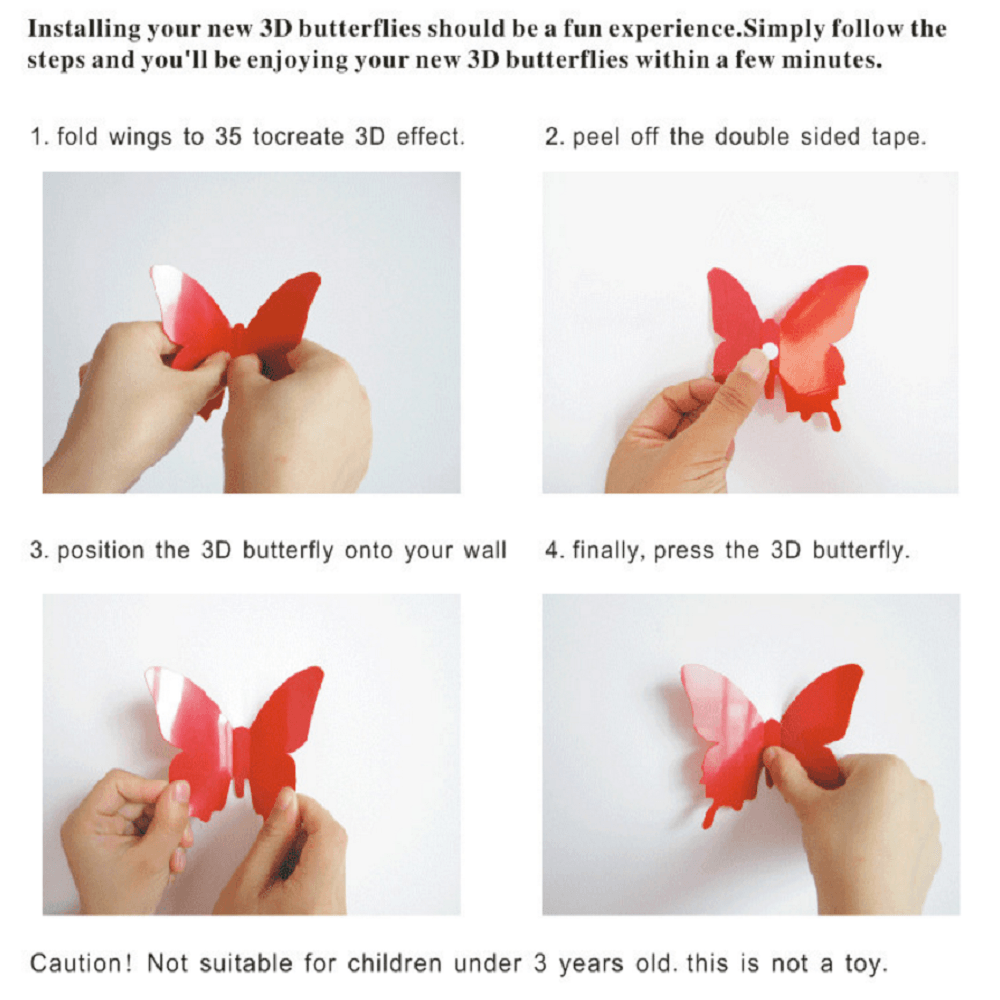 Installing your new 3D butterflies should be a fun experience.Simply follow the steps and you'll be enjoying your new 3D butterflies within a few minutes.

1. fold wings to 35 tocreate 3D effect.

2. peel off the double sided tape.

3. position the 3D butterfly onto your wall

4. finally, press the 3D butterfly.

Caution! Not suitable for children under 3 years old. this is not a toy.