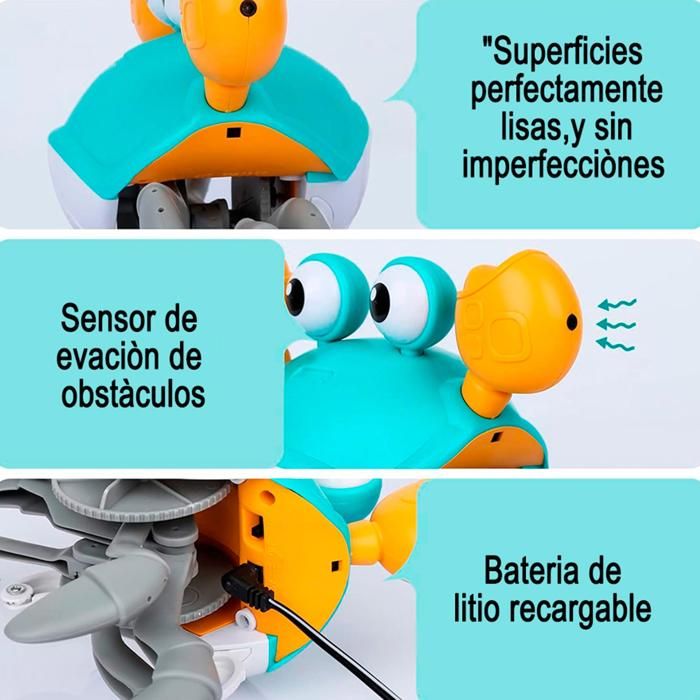 "Superficies perfectamente lisas,y sin imperfecciònes

Sensor de evaciòn de obstàculos

Bateria de litio recargable