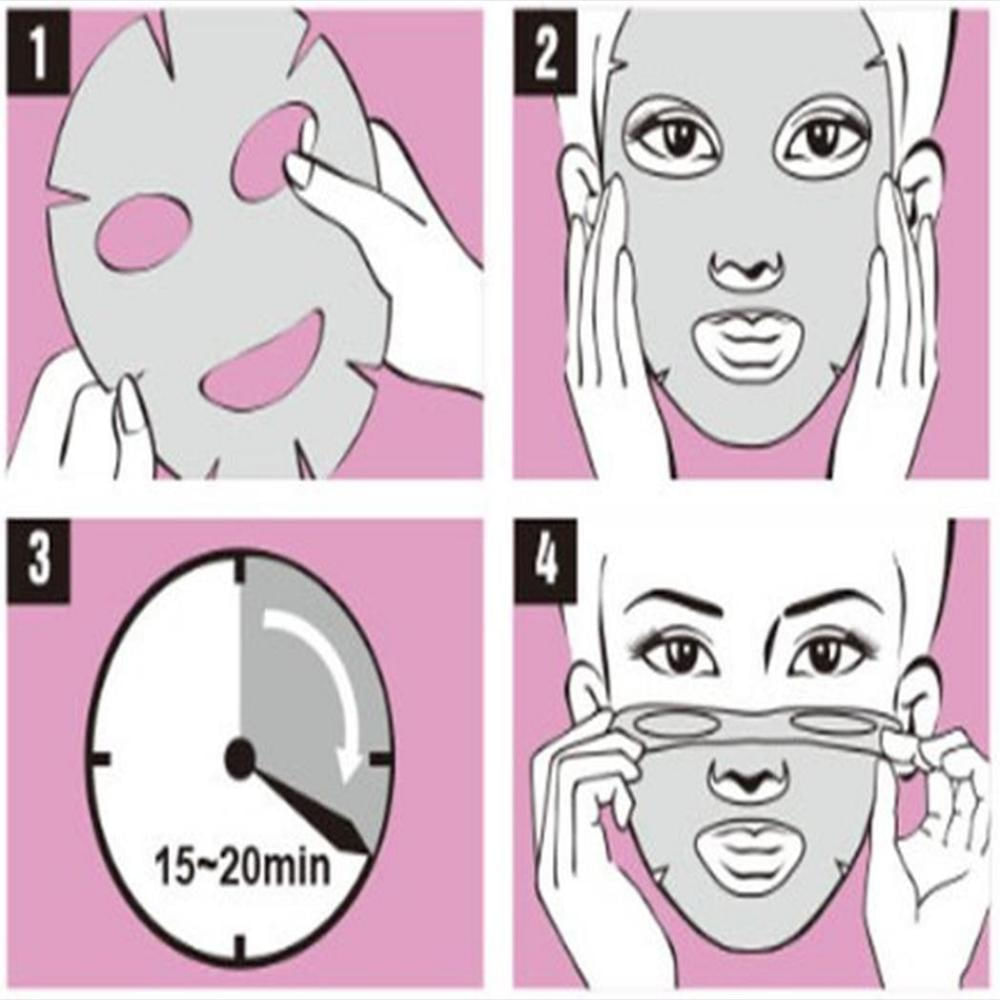 1

2

3

15~20min

4