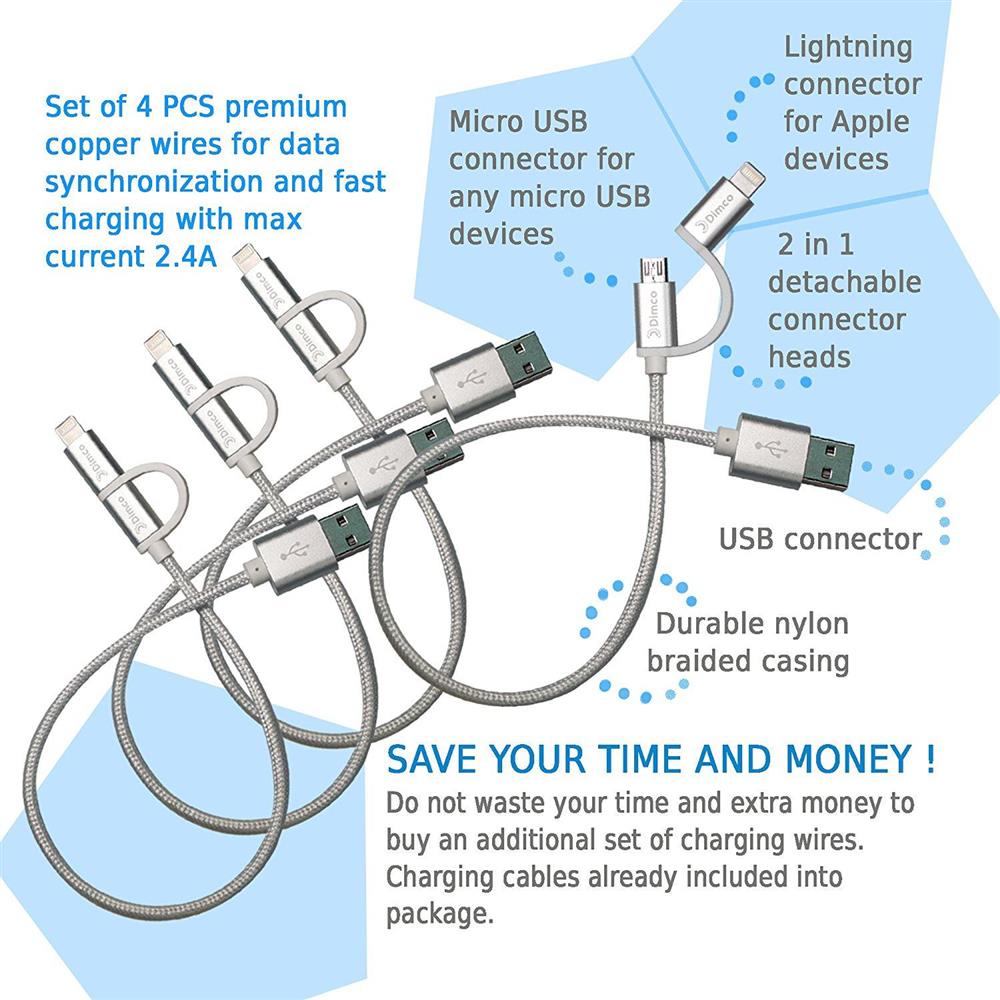 Set of 4 PCS premium copper wires for data synchronization and fast charging with max current 2.4A

Micro USB connector for any micro USB devices

Lightning connector for Apple devices

2 in 1 detachable connector heads

Dimco

Dimco

Dimco

Dimco

Dimco

USB connector

Durable nylon braided casing

SAVE YOUR TIME AND MONEY !

Do not waste your time and extra money to buy an additional set of charging wires. Charging cables already included into package.