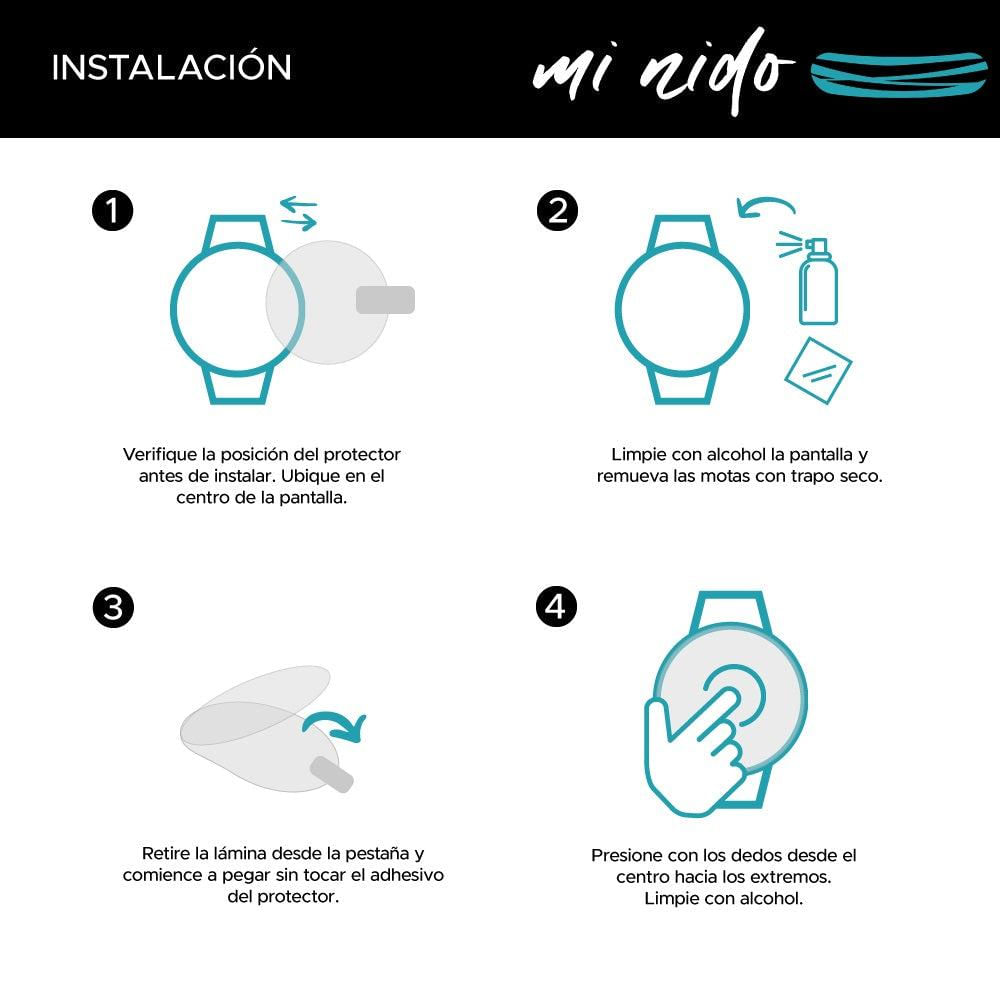 INSTALACIÓN

mi nido

1

Verifique la posición del protector antes de instalar. Ubique en el centro de la pantalla.

2

Limpie con alcohol la pantalla y remueva las motas con trapo seco.

3

Retire la lámina desde la pestaña y comience a pegar sin tocar el adhesivo del protector.

4

Presione con los dedos desde el centro hacia los extremos. Limpie con alcohol.