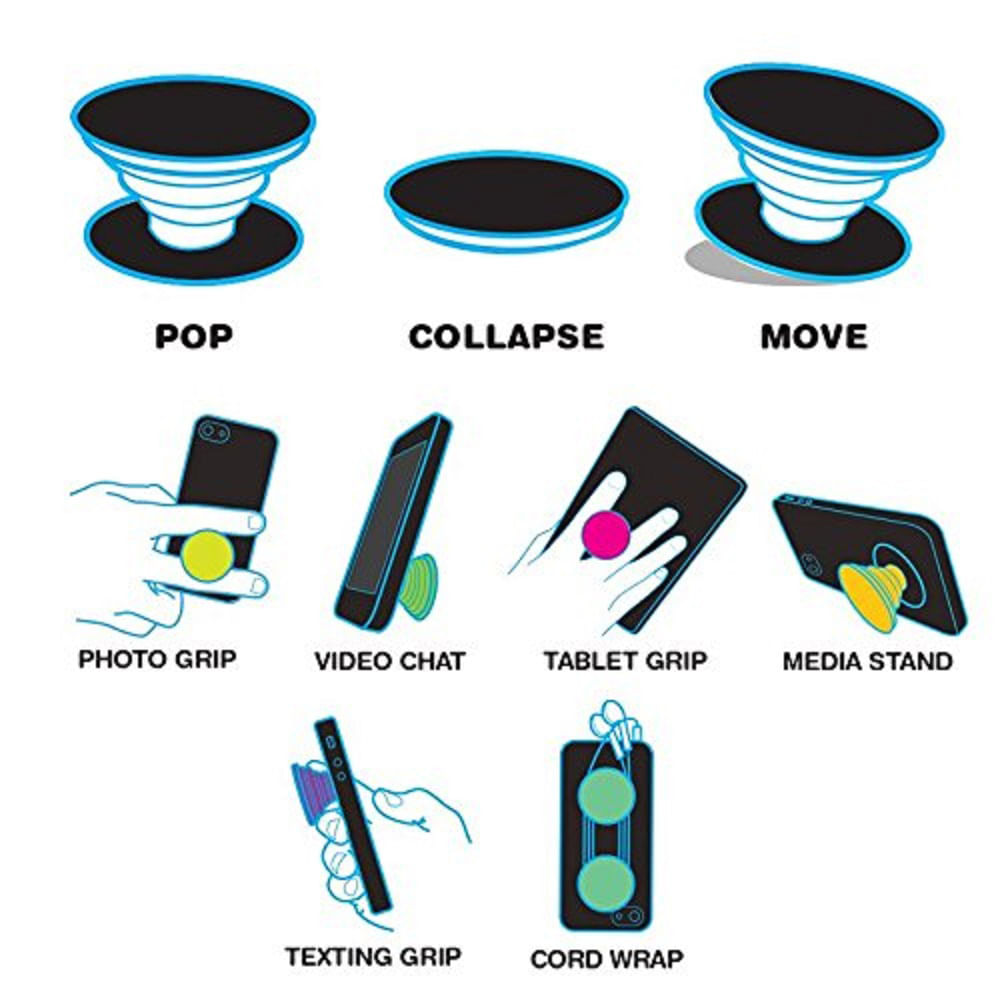 POP
COLLAPSE
MOVE

PHOTO GRIP
VIDEO CHAT
TABLET GRIP
MEDIA STAND

TEXTING GRIP
CORD WRAP