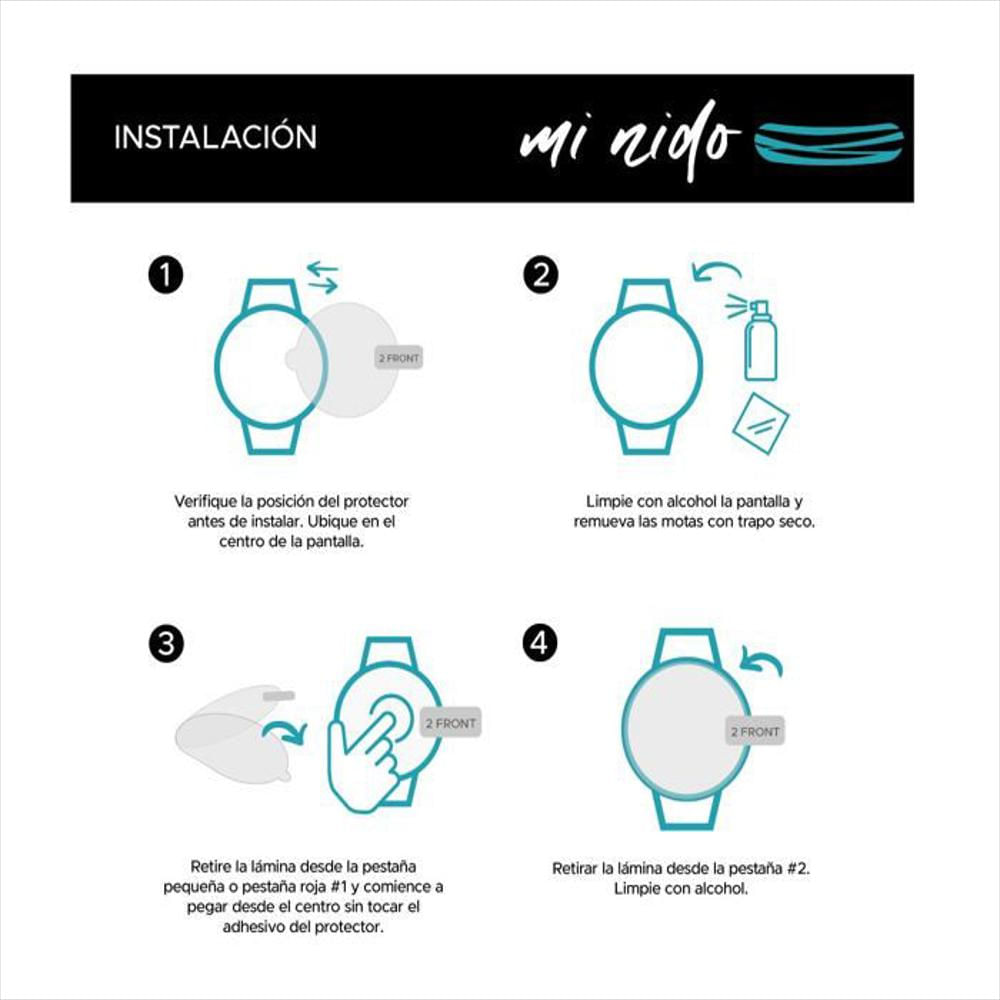 INSTALACIÓN

mi nido

1

2 FRONT

Verifique la posición del protector antes de instalar. Ubique en el centro de la pantalla.

2

Limpie con alcohol la pantalla y remueva las motas con trapo seco.

3

2 FRONT

Retire la lámina desde la pestaña pequeña o pestaña roja #1 y comience a pegar desde el centro sin tocar el adhesivo del protector.

4

2 FRONT

Retirar la lámina desde la pestaña #2. Limpie con alcohol.