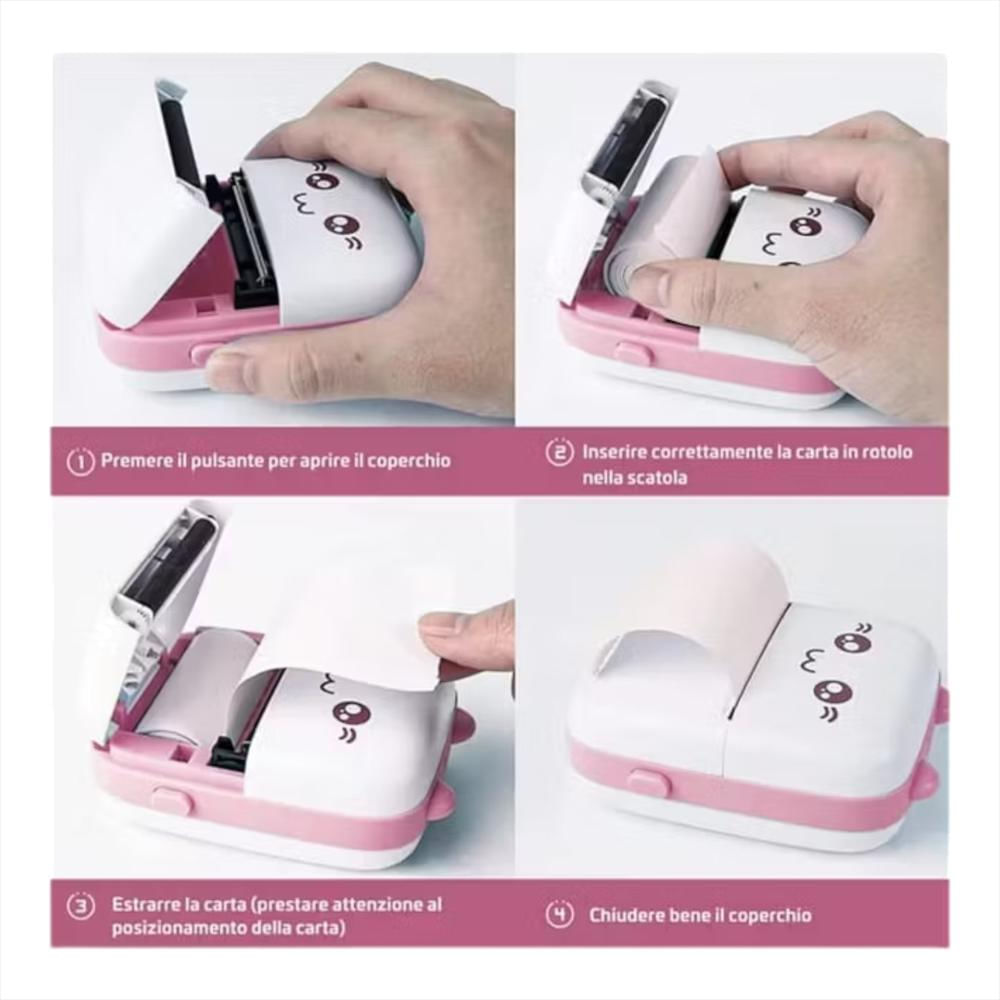 1 Premere il pulsante per aprire il coperchio

2 Inserire correttamente la carta in rotolo nella scatola

3 Estrarre la carta (prestare attenzione al posizionamento della carta)

4 Chiudere bene il coperchio