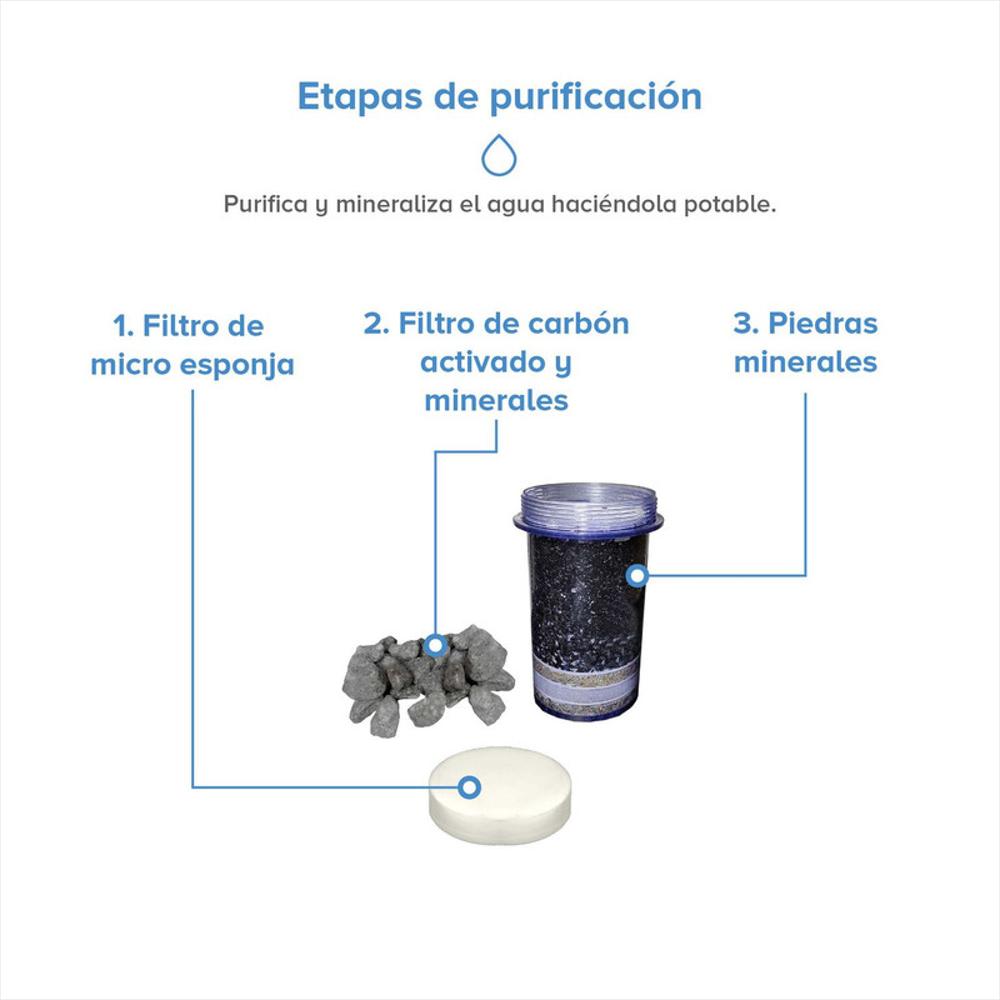 Etapas de purificación

Purifica y mineraliza el agua haciéndola potable.

1. Filtro de micro esponja

2. Filtro de carbón activado y minerales

3. Piedras minerales