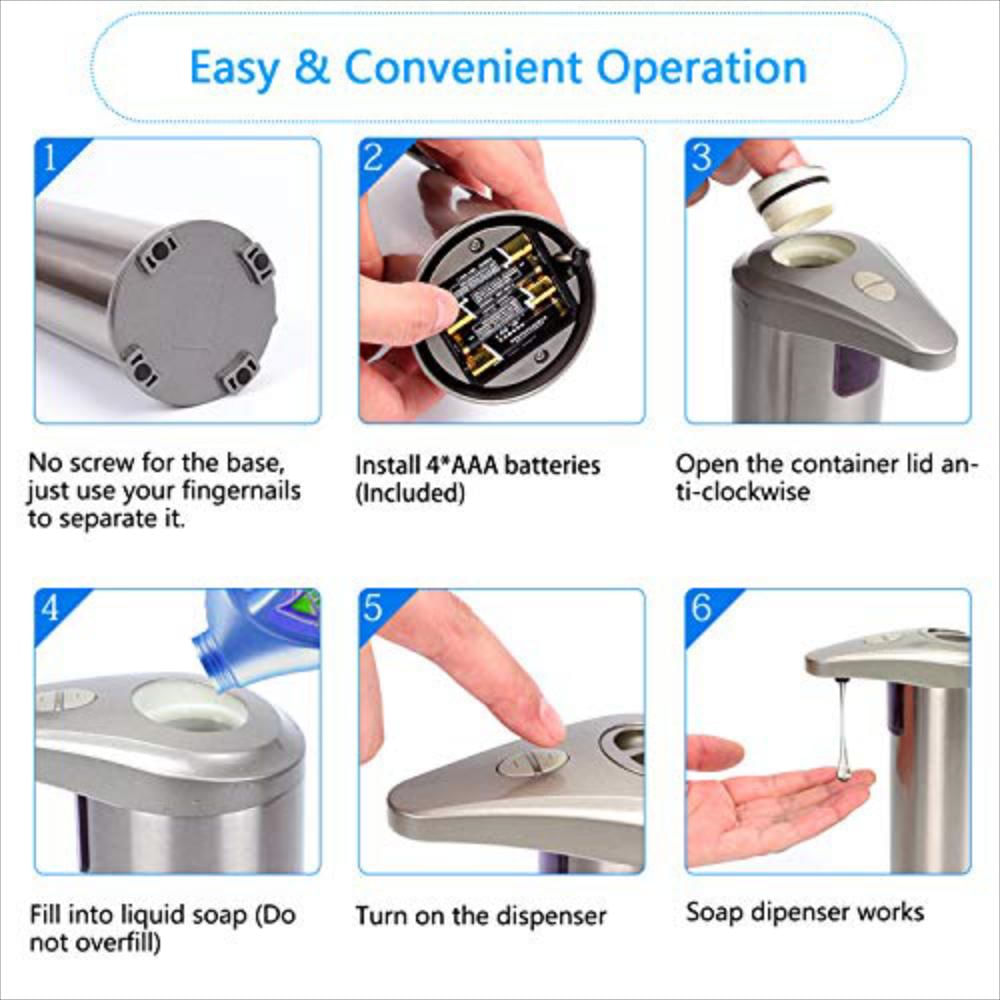 Easy & Convenient Operation

1

No screw for the base, just use your fingernails to separate it.

2

Install 4*AAA batteries (Included)

3

Open the container lid anti-clockwise

4

Fill into liquid soap (Do not overfill)

5

Turn on the dispenser

6

Soap dipenser works