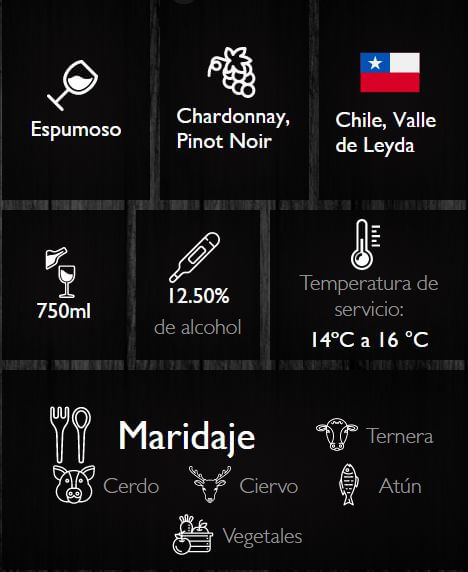 Espumoso

Chardonnay, Pinot Noir

Chile, Valle de Leyda

750ml

12.50%
de alcohol

Temperatura de servicio:
14ºC a 16 ºC

Maridaje

Ternera

Cerdo

Ciervo

Atún

Vegetales