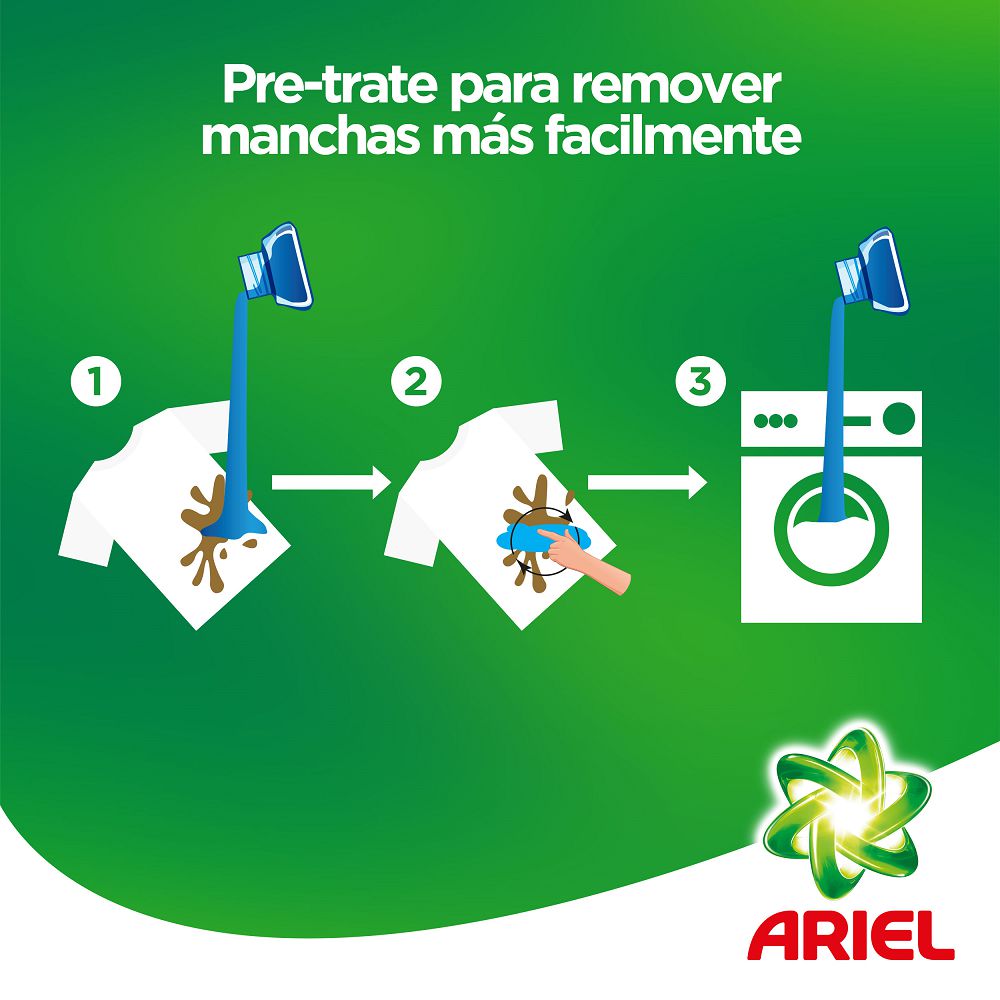 Pre-trate para remover manchas más facilmente

1

2

3

ARIEL