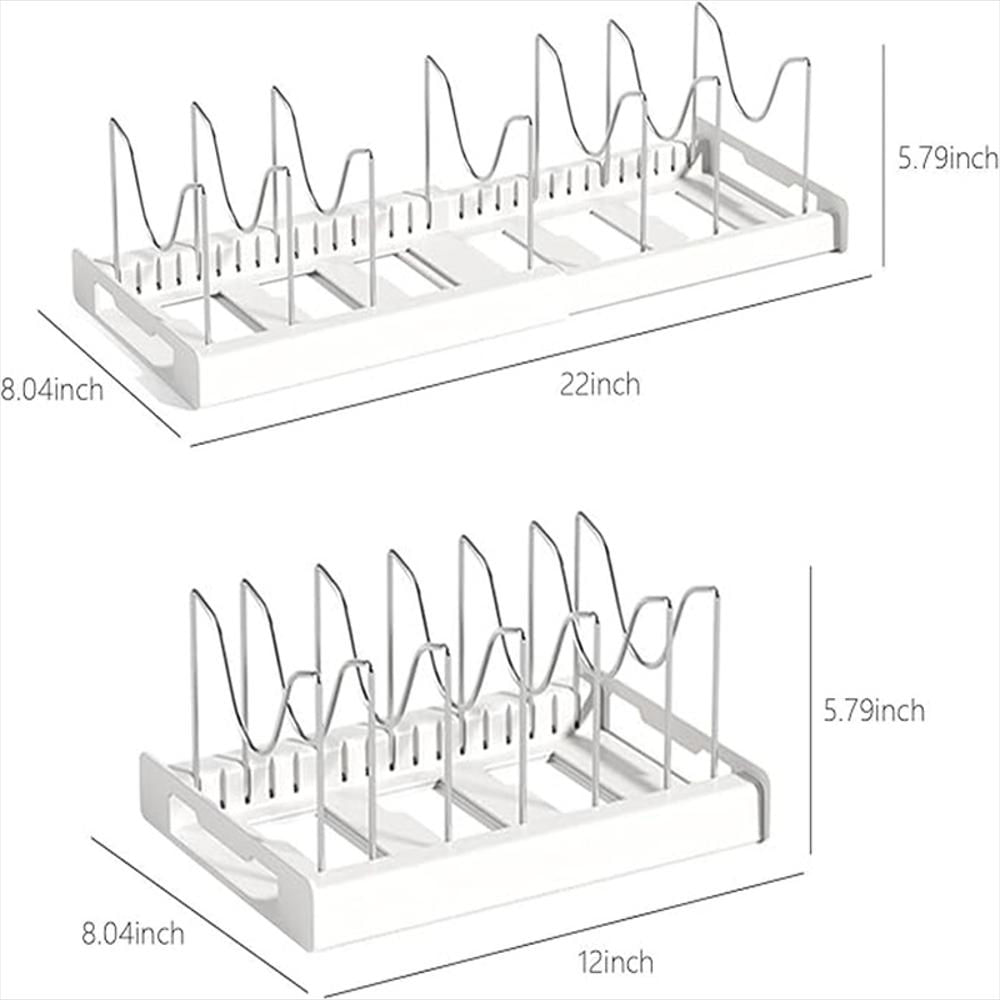 5.79inch
8.04inch
22inch
5.79inch
8.04inch
12inch