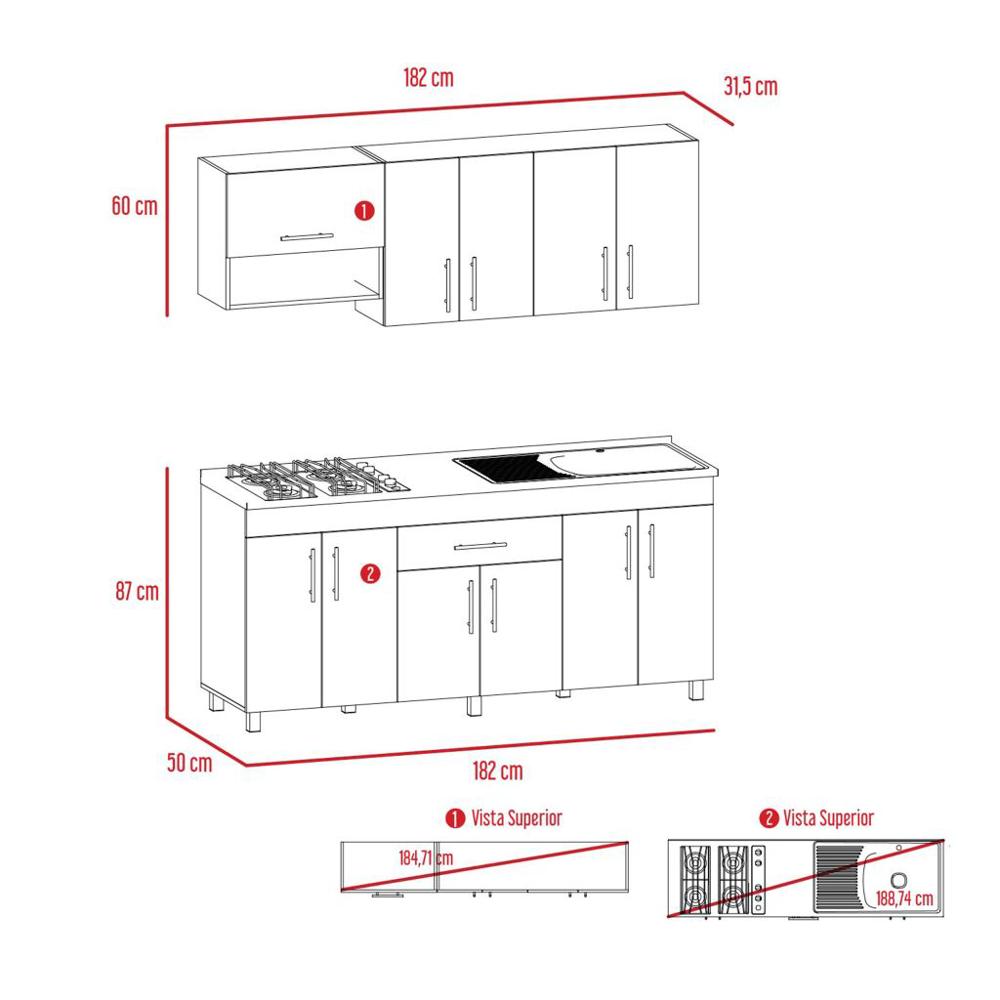 182 cm

31,5 cm

60 cm

1

87 cm

2

50 cm

182 cm

1 Vista Superior

184,71 cm

2 Vista Superior

188,74 cm