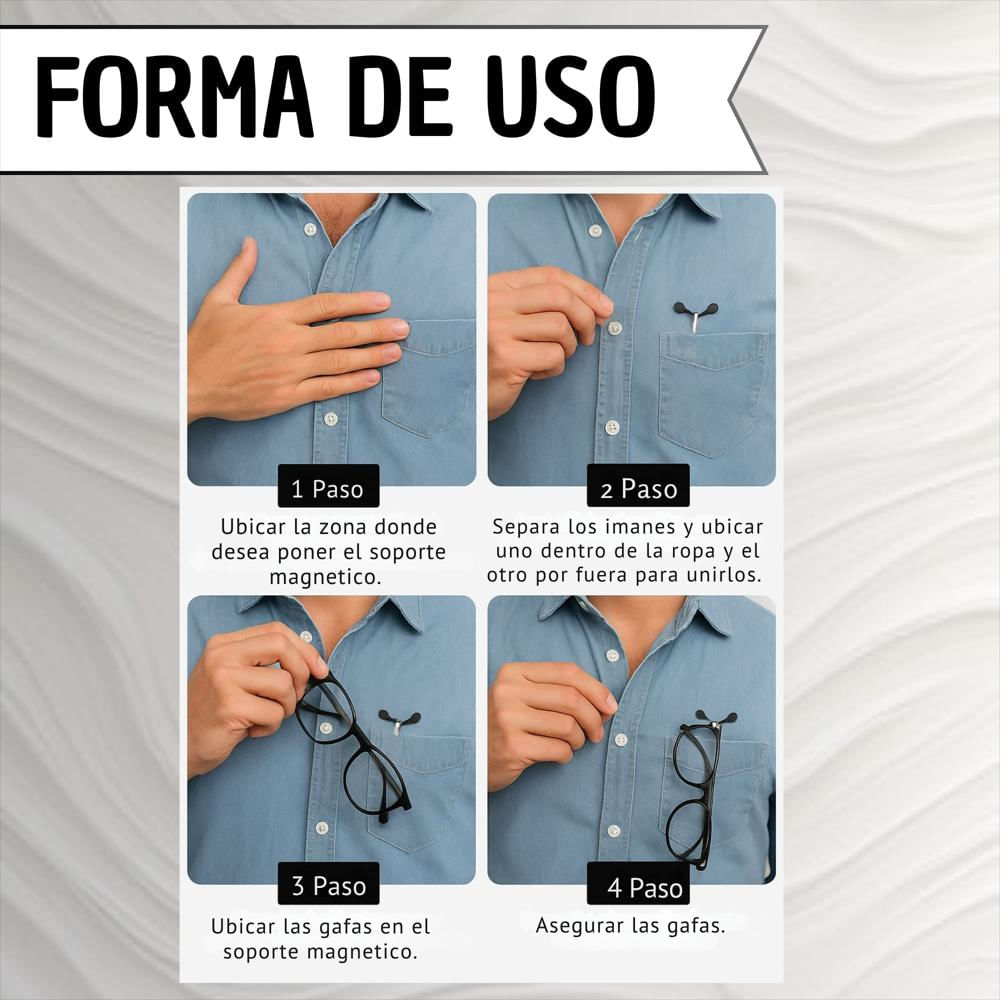 FORMA DE USO

1 Paso

Ubicar la zona donde desea poner el soporte magnetico.

2 Paso

Separa los imanes y ubicar uno dentro de la ropa y el otro por fuera para unirlos.

3 Paso

Ubicar las gafas en el soporte magnetico.

4 Paso

Asegurar las gafas.