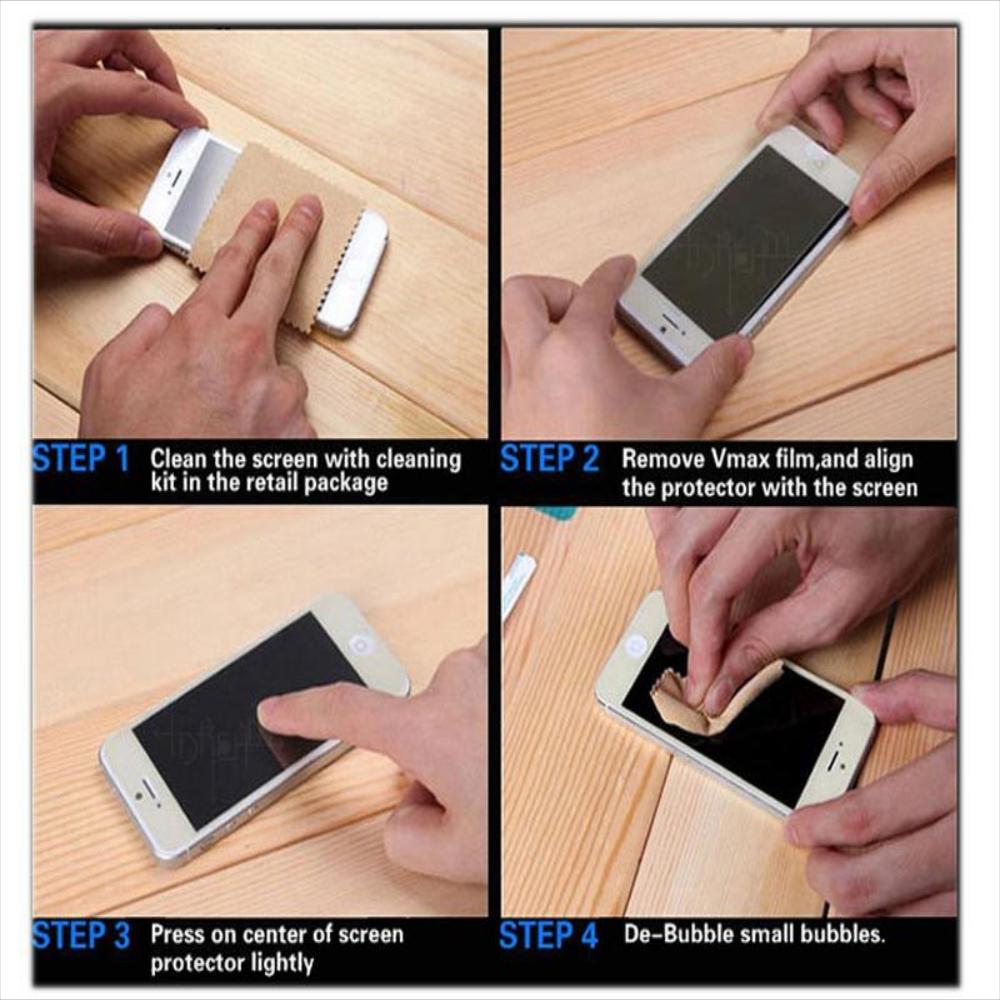 STEP 1 Clean the screen with cleaning kit in the retail package

STEP 2 Remove Vmax film,and align the protector with the screen

STEP 3 Press on center of screen protector lightly

STEP 4 De-Bubble small bubbles.