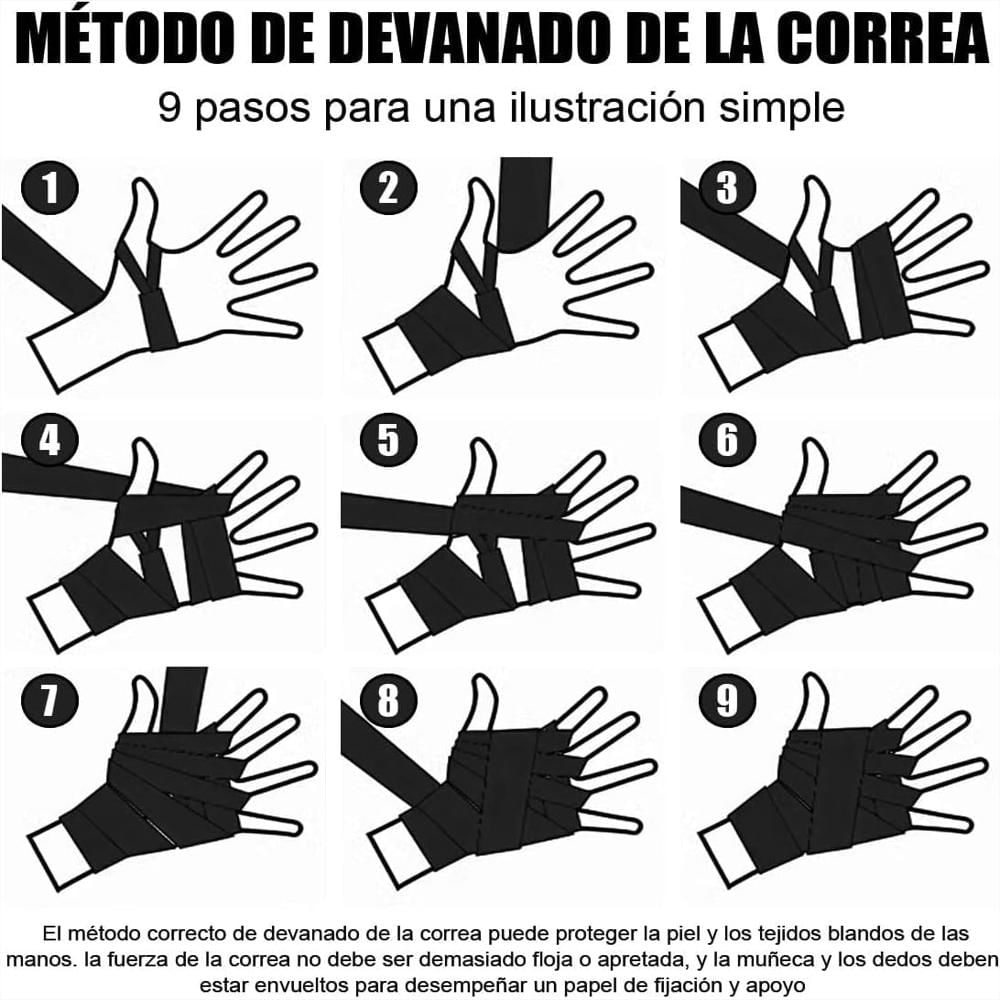 MÉTODO DE DEVANADO DE LA CORREA

9 pasos para una ilustración simple

1

2

3

4

5

6

7

8

9

El método correcto de devanado de la correa puede proteger la piel y los tejidos blandos de las manos. la fuerza de la correa no debe ser demasiado floja o apretada, y la muñeca y los dedos deben estar envueltos para desempeñar un papel de fijación y apoyo