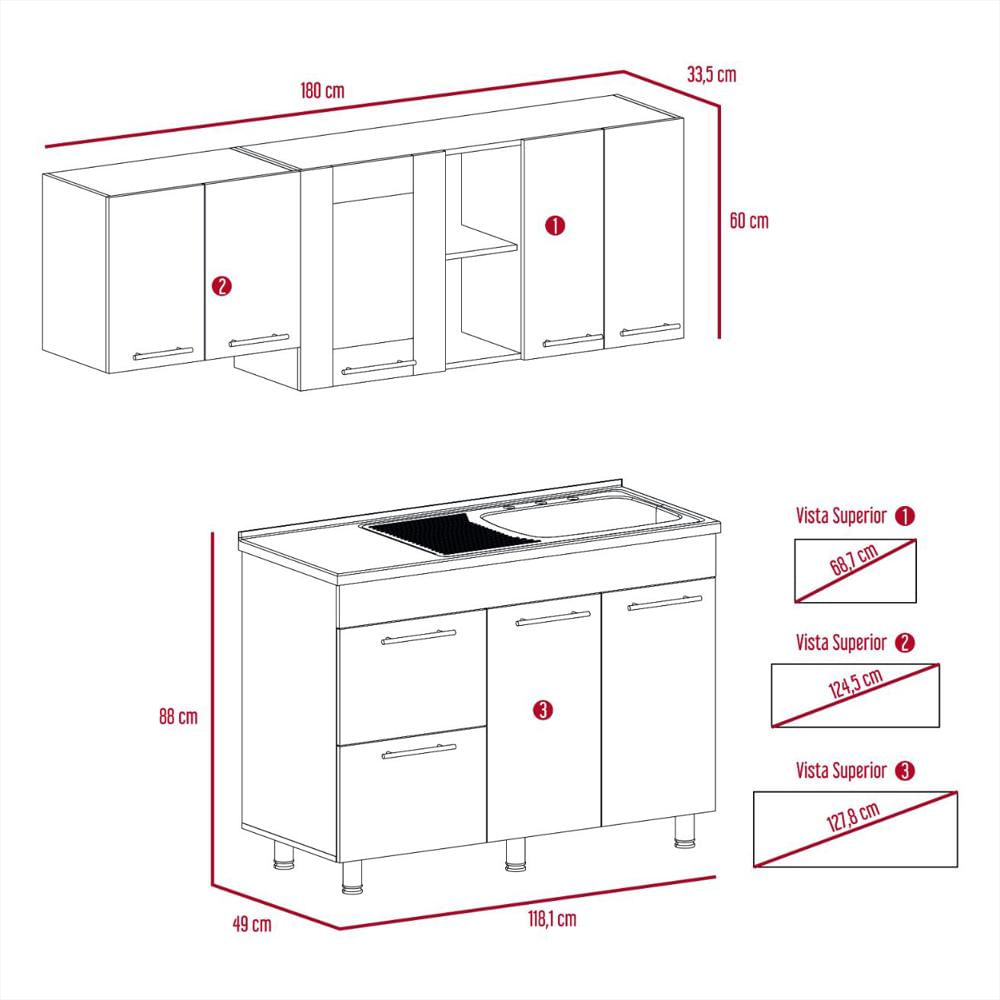 180 cm

33,5 cm

60 cm

1

2

88 cm

3

49 cm

118,1 cm

Vista Superior 1

68,7 cm

Vista Superior 2

124,5 cm

Vista Superior 3

127,8 cm