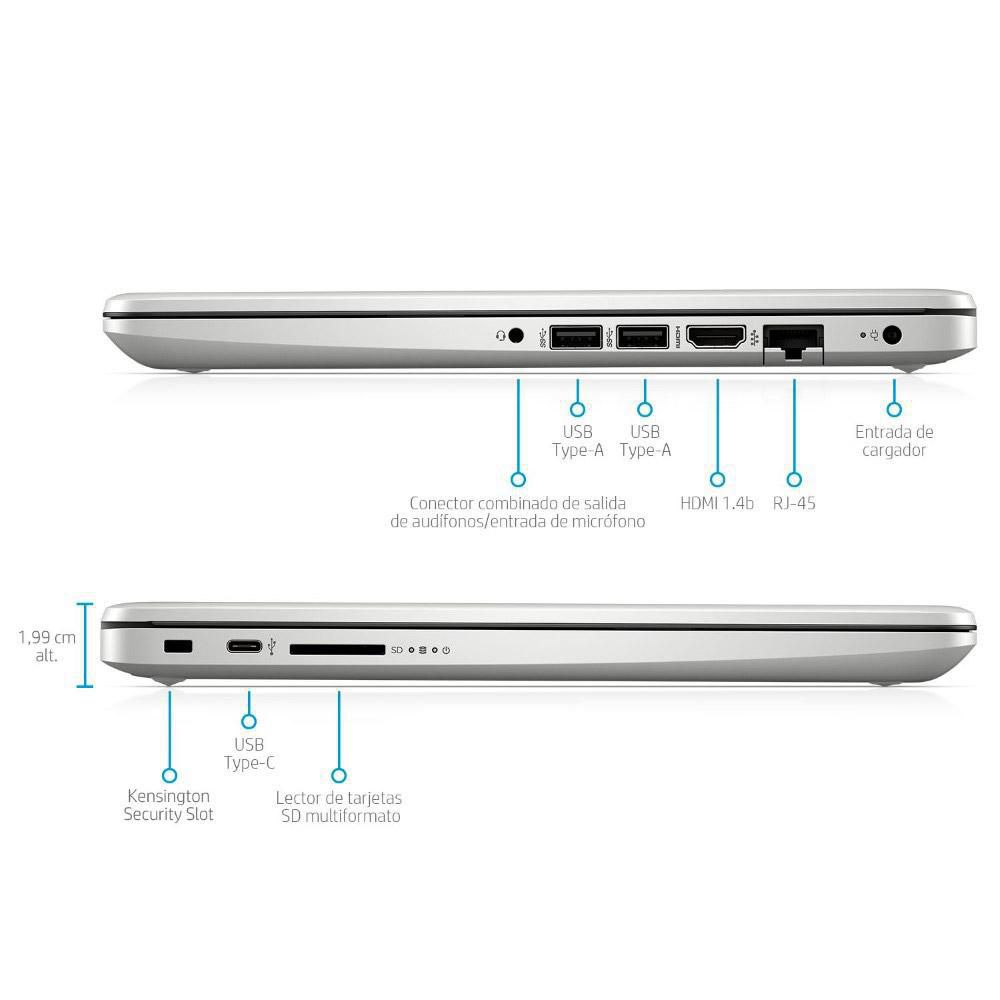 USB Type-A

USB Type-A

Entrada de cargador

Conector combinado de salida de audífonos/entrada de micrófono

HDMI 1.4b

RJ-45

1,99 cm alt.

SD

USB Type-C

Kensington Security Slot

Lector de tarjetas SD multiformato