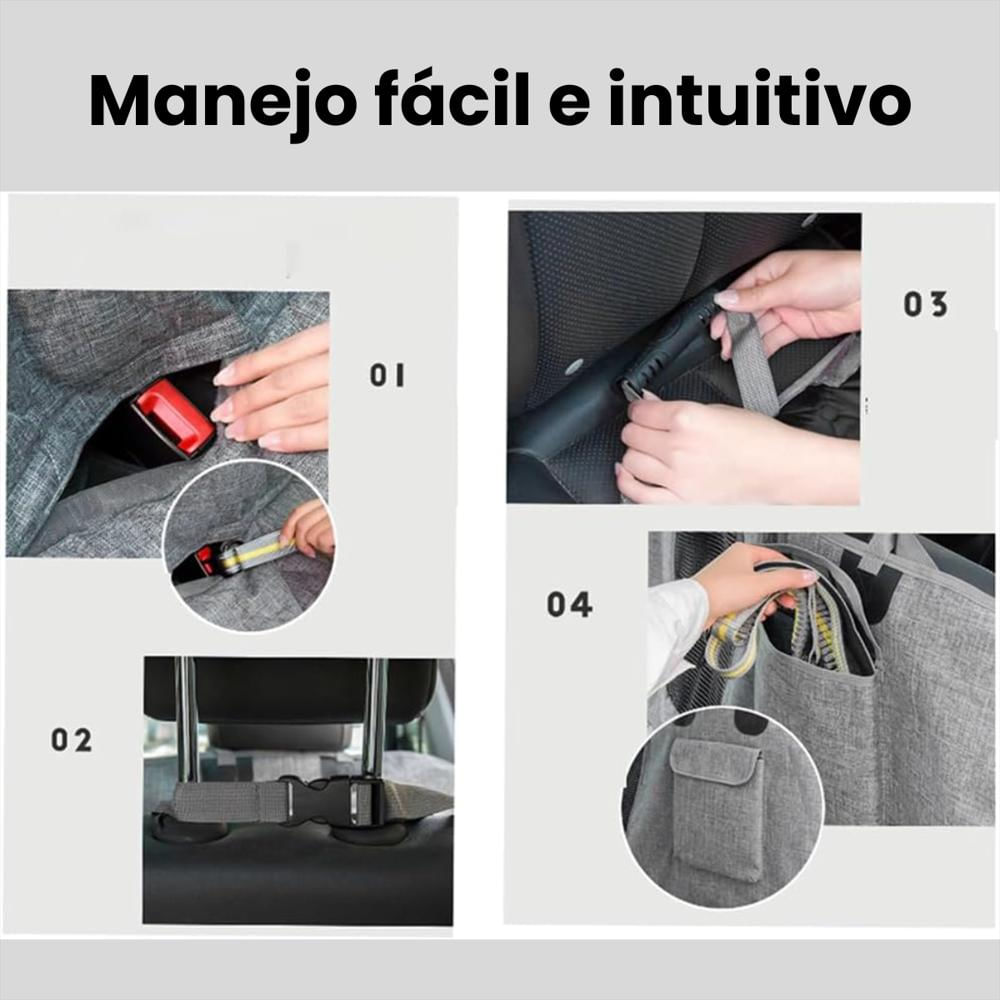 Manejo fácil e intuitivo

01

02

03

04