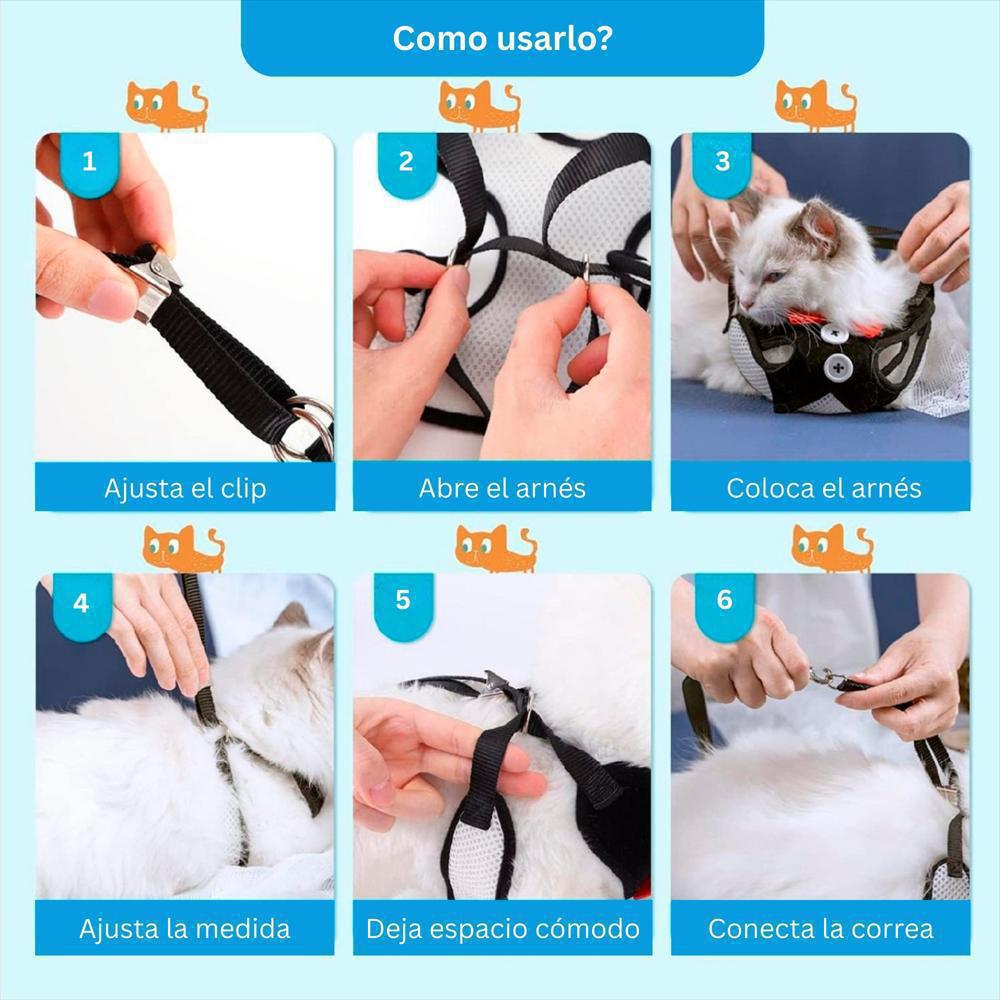 Como usarlo?

1
Ajusta el clip

2
Abre el arnés

3
Coloca el arnés

4
Ajusta la medida

5
Deja espacio cómodo

6
Conecta la correa