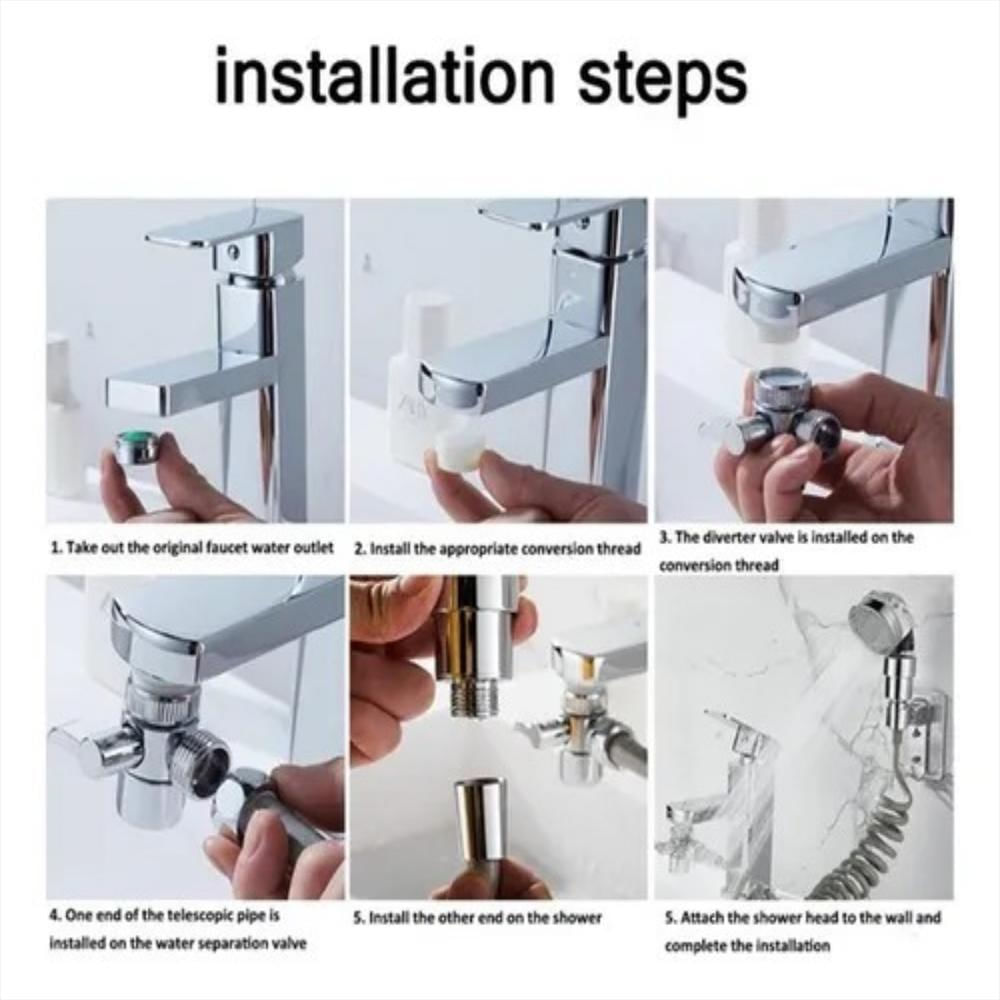 installation steps

1. Take out the original faucet water outlet

2. Install the appropriate conversion thread

3. The diverter valve is installed on the conversion thread

4. One end of the telescopic pipe is installed on the water separation valve

5. Install the other end on the shower

5. Attach the shower head to the wall and complete the installation