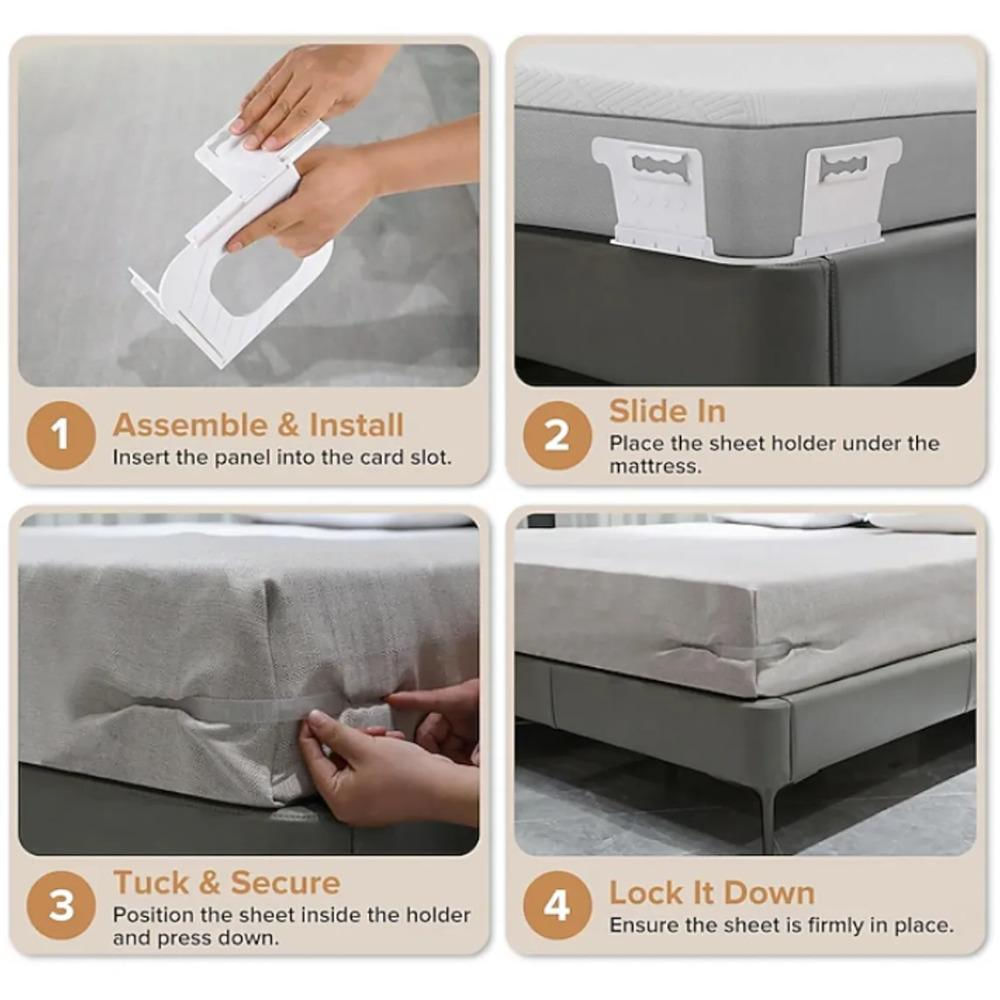 1 Assemble & Install
Insert the panel into the card slot.

2 Slide In
Place the sheet holder under the mattress.

3 Tuck & Secure
Position the sheet inside the holder and press down.

4 Lock It Down
Ensure the sheet is firmly in place.