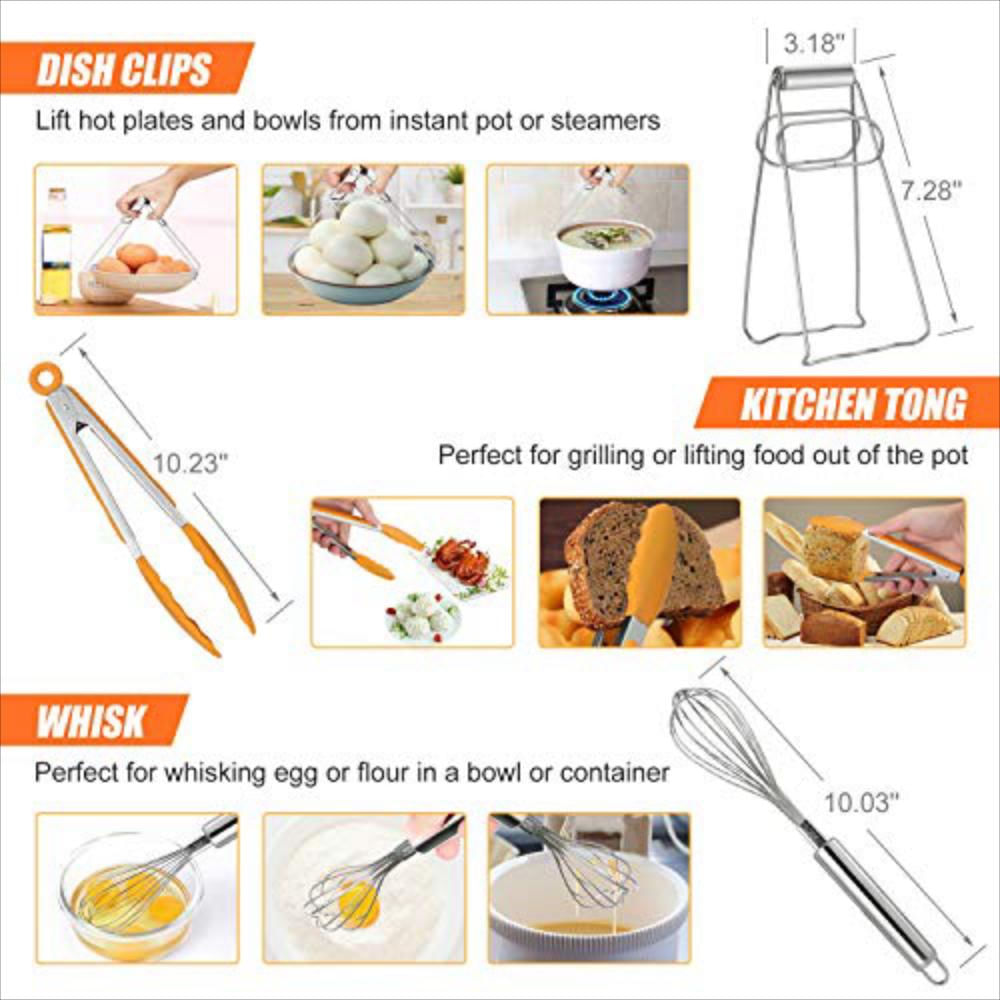 DISH CLIPS

Lift hot plates and bowls from instant pot or steamers

3.18"

7.28"

10.23"

KITCHEN TONG

Perfect for grilling or lifting food out of the pot

WHISK

Perfect for whisking egg or flour in a bowl or container

10.03"