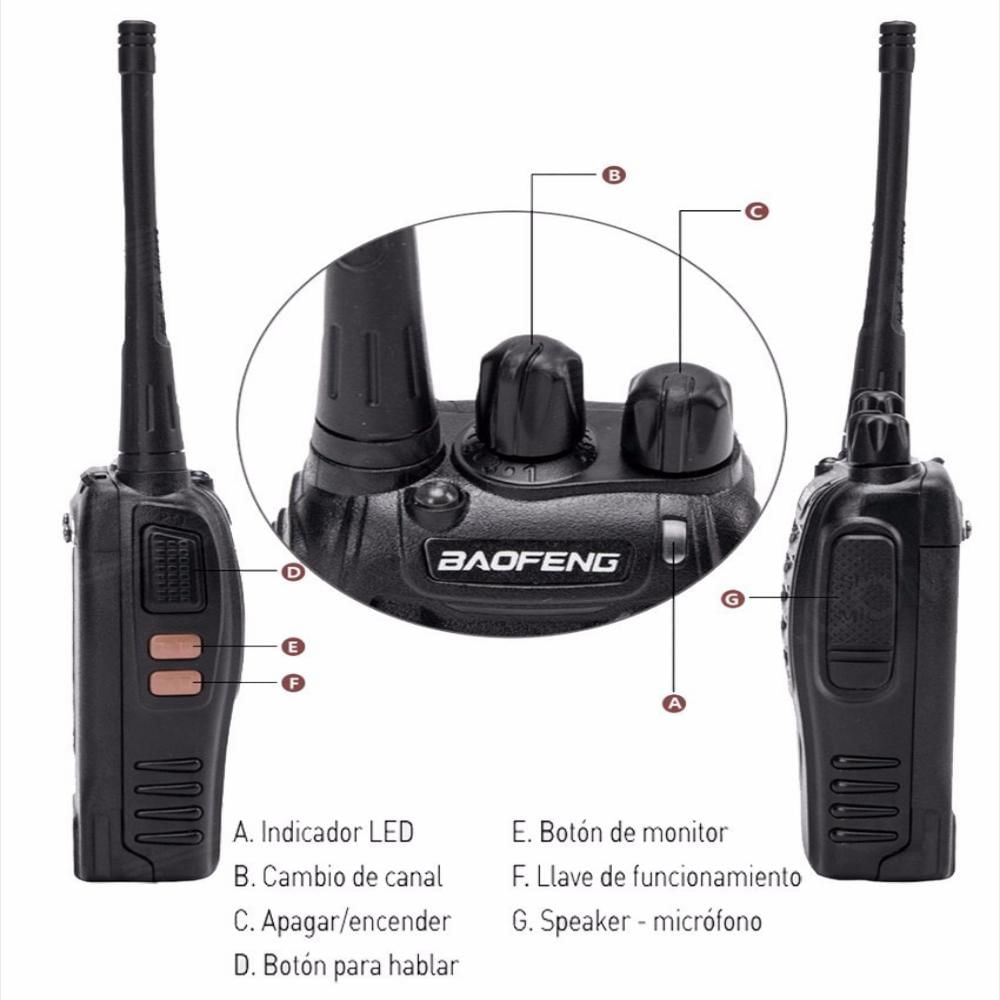 B

C

BAOFENG

D

E

F

G

A

A. Indicador LED
B. Cambio de canal
C. Apagar/encender
D. Botón para hablar

E. Botón de monitor
F. Llave de funcionamiento
G. Speaker - micrófono