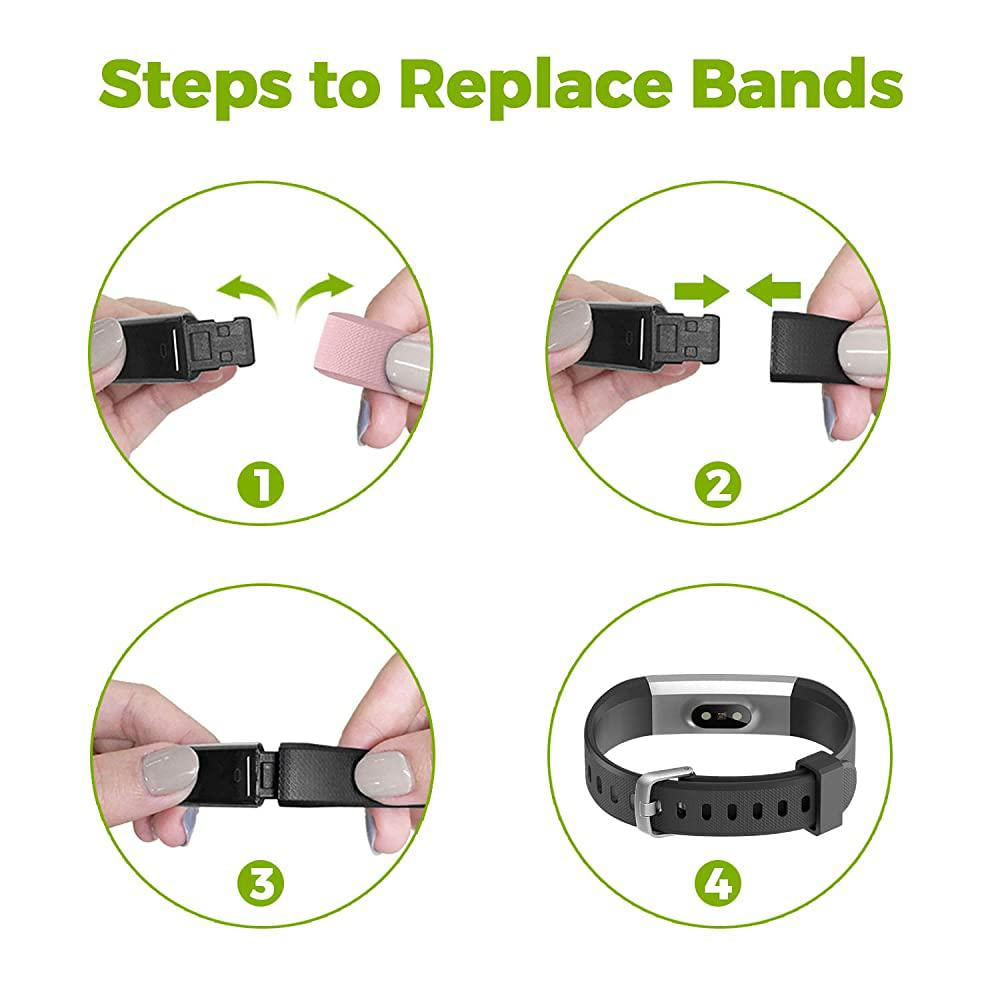 Steps to Replace Bands

1

2

3

4