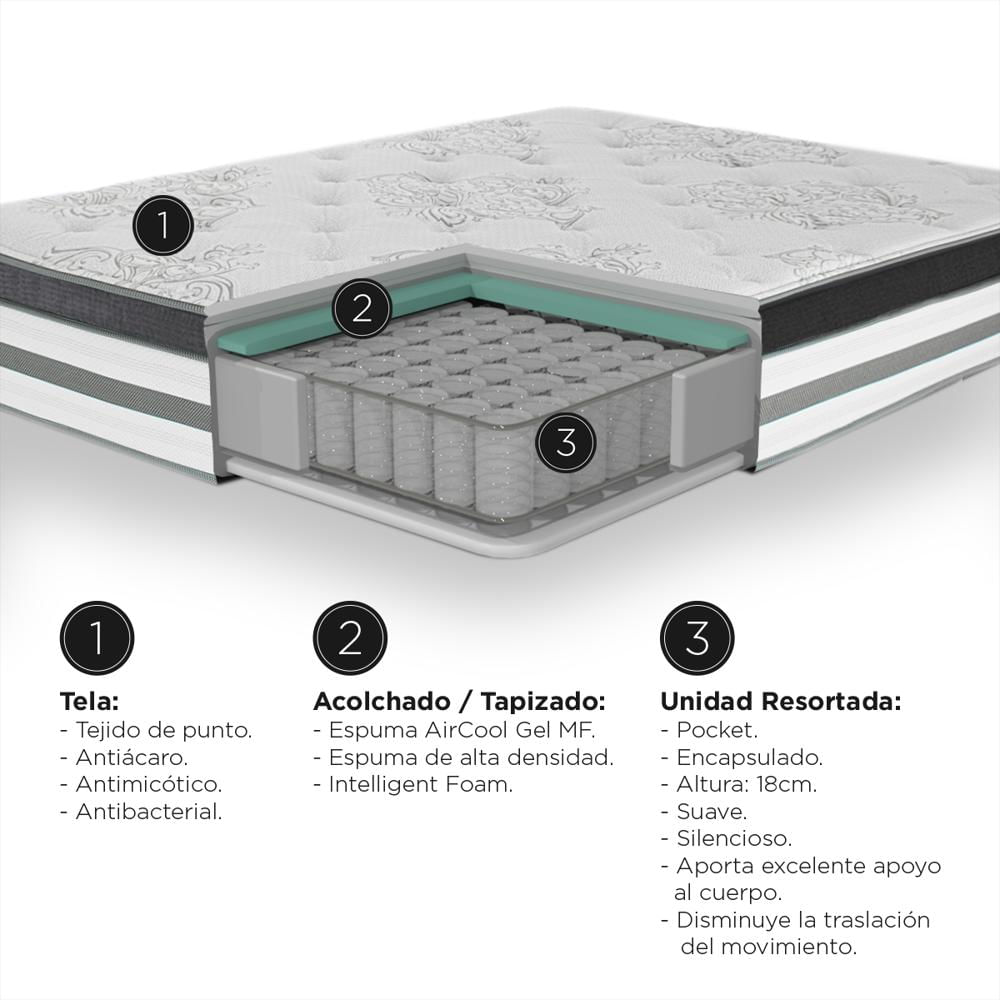 1
2
3

1
Tela:
- Tejido de punto.
- Antiácaro.
- Antimicótico.
- Antibacterial.

2
Acolchado / Tapizado:
- Espuma AirCool Gel MF.
- Espuma de alta densidad.
- Intelligent Foam.

3
Unidad Resortada:
- Pocket.
- Encapsulado.
- Altura: 18cm.
- Suave.
- Silencioso.
- Aporta excelente apoyo al cuerpo.
- Disminuye la traslación del movimiento.