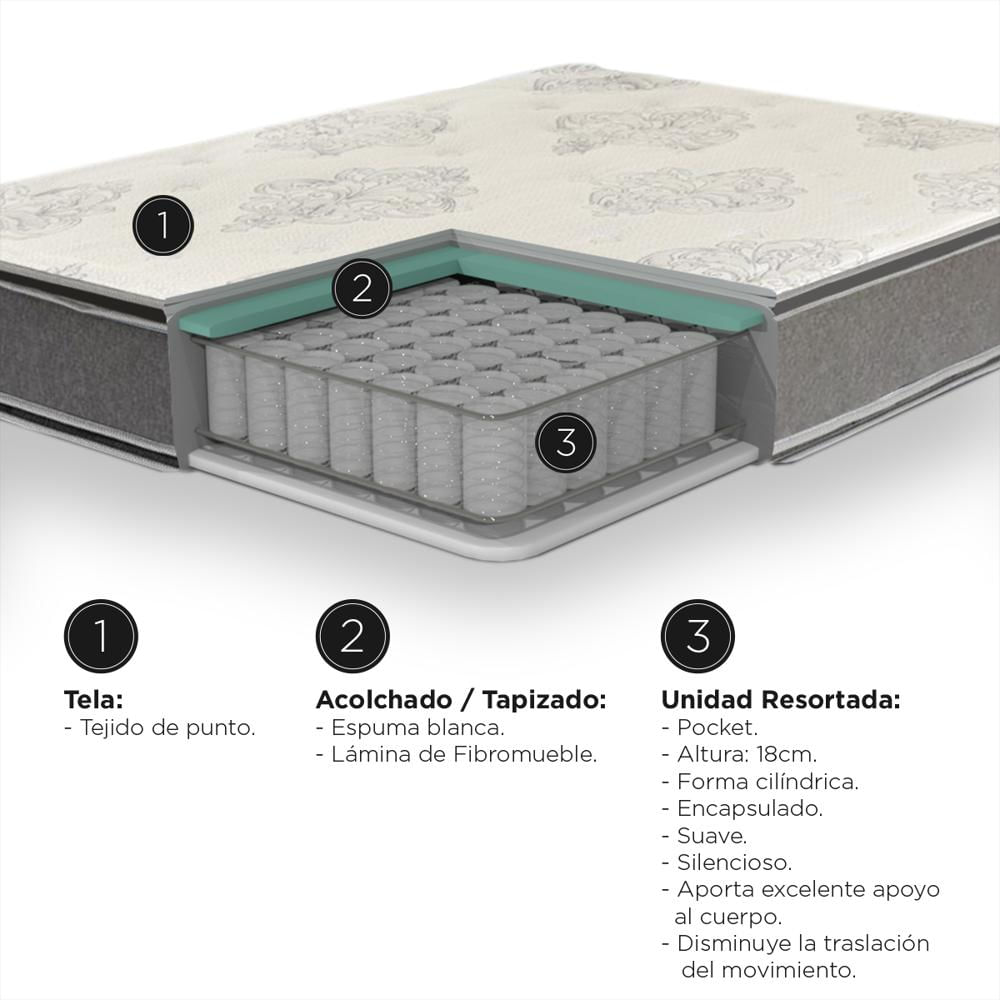 1

2

3

1

Tela:
- Tejido de punto.

2

Acolchado / Tapizado:
- Espuma blanca.
- Lámina de Fibromueble.

3

Unidad Resortada:
- Pocket.
- Altura: 18cm.
- Forma cilíndrica.
- Encapsulado.
- Suave.
- Silencioso.
- Aporta excelente apoyo al cuerpo.
- Disminuye la traslación del movimiento.