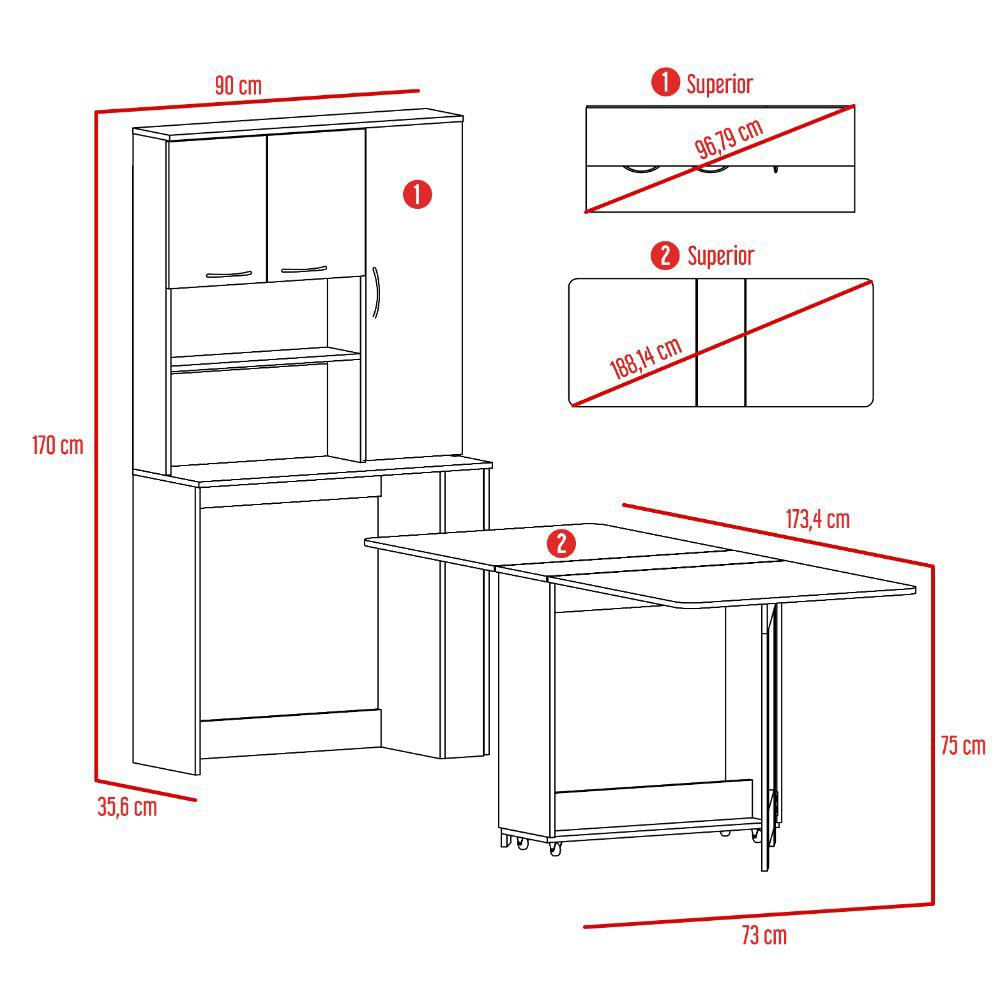 90 cm

1 Superior

96,79 cm

1

2 Superior

188,14 cm

170 cm

173,4 cm

2

75 cm

35,6 cm

73 cm